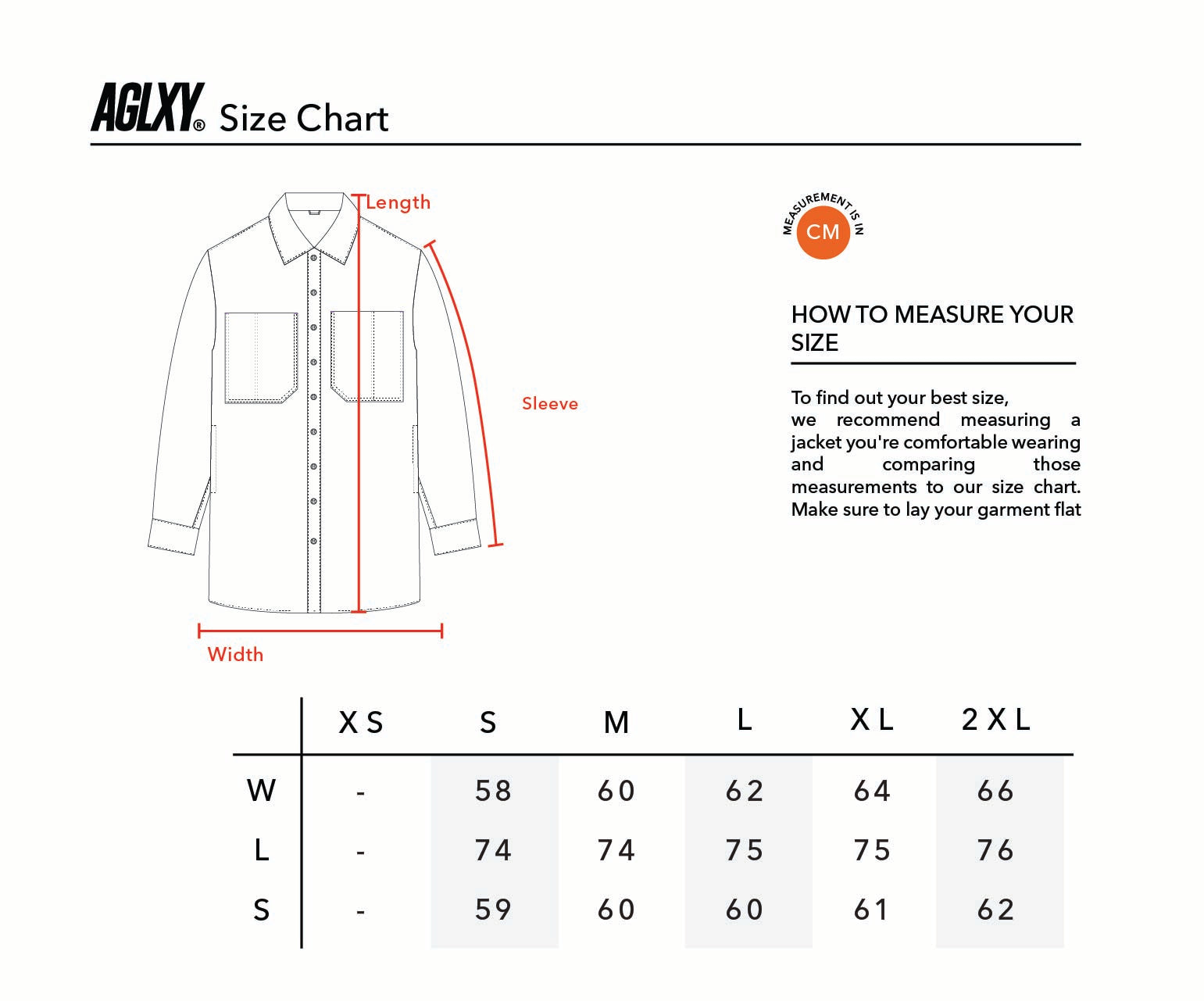 AGLXY® Size Chart

Length

Sleeve

Width

MEASUREMENT IS IN
CM

HOW TO MEASURE YOUR SIZE

To find out your best size, we recommend measuring a jacket you're comfortable wearing and comparing those measurements to our size chart. Make sure to lay your garment flat

| | XS | S | M | L | XL | 2XL |
|---|---|---|---|---|---|---|
| W | - | 58 | 60 | 62 | 64 | 66 |
| L | - | 74 | 74 | 75 | 75 | 76 |
| S | - | 59 | 60 | 60 | 61 | 62 |